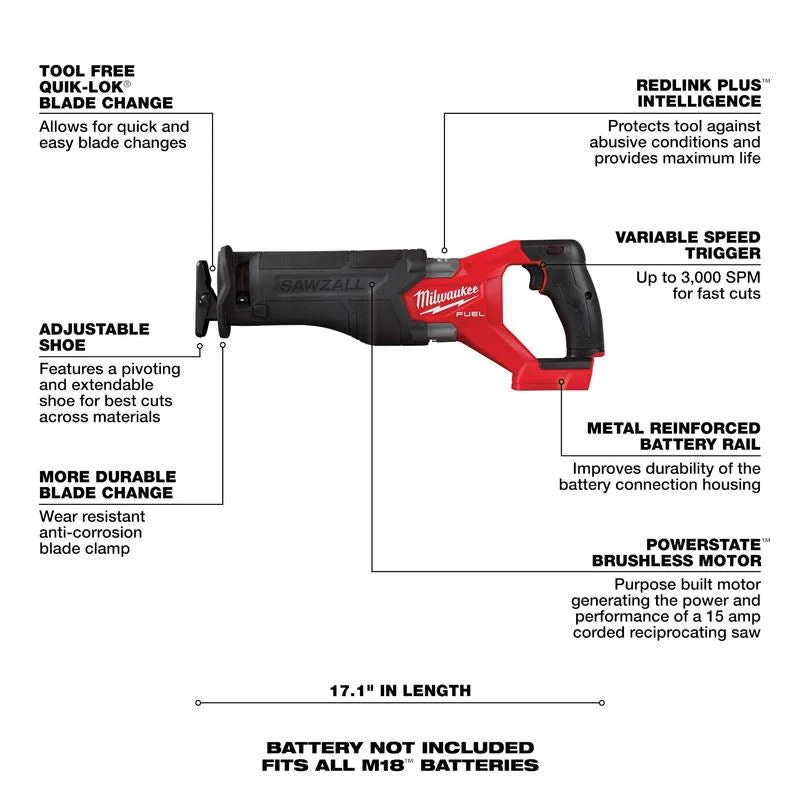 TOOL FREE QUIK-LOK® BLADE CHANGE

Allows for quick and easy blade changes

ADJUSTABLE SHOE

Features a pivoting and extendable shoe for best cuts across materials

MORE DURABLE BLADE CHANGE

Wear resistant anti-corrosion blade clamp

SAWZALL

Milwaukee

FUEL

REDLINK PLUS™ INTELLIGENCE

Protects tool against abusive conditions and provides maximum life

VARIABLE SPEED TRIGGER

Up to 3,000 SPM for fast cuts

METAL REINFORCED BATTERY RAIL

Improves durability of the battery connection housing

POWERSTATE™ BRUSHLESS MOTOR

Purpose built motor generating the power and performance of a 15 amp corded reciprocating saw

17.1" IN LENGTH

BATTERY NOT INCLUDED
FITS ALL M18™ BATTERIES